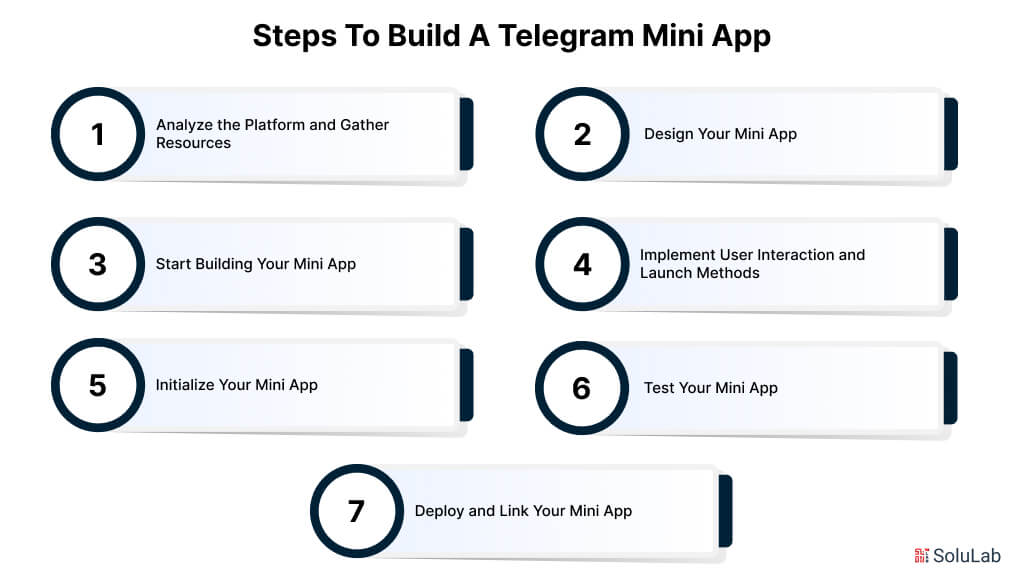 Steps To Build A Telegram Mini App

1 Analyze the Platform and Gather Resources

2 Design Your Mini App

3 Start Building Your Mini App

4 Implement User Interaction and Launch Methods

5 Initialize Your Mini App

6 Test Your Mini App

7 Deploy and Link Your Mini App

SoluLab